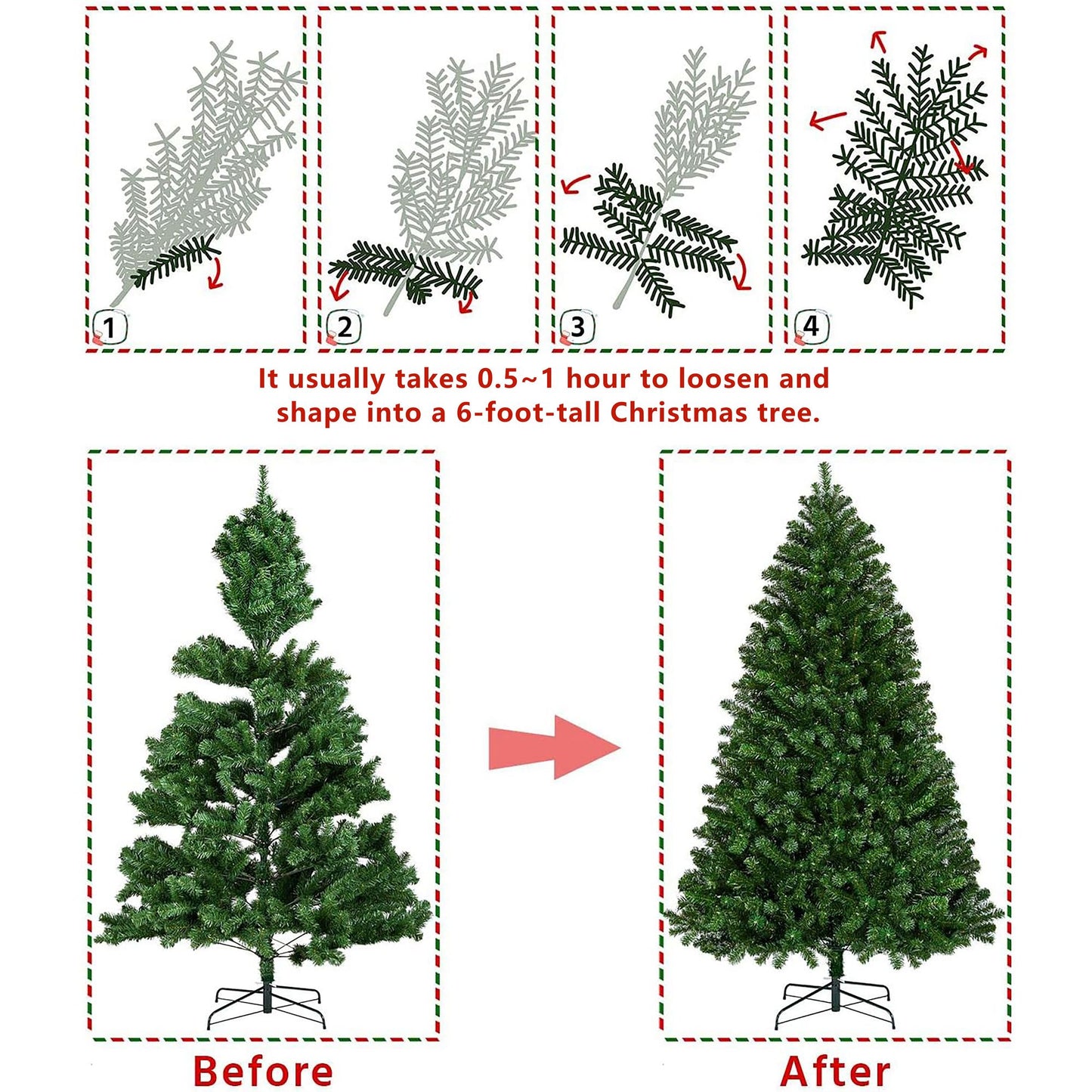 1

2

3

4

It usually takes 0.5~1 hour to loosen and shape into a 6-foot-tall Christmas tree.

Before

After