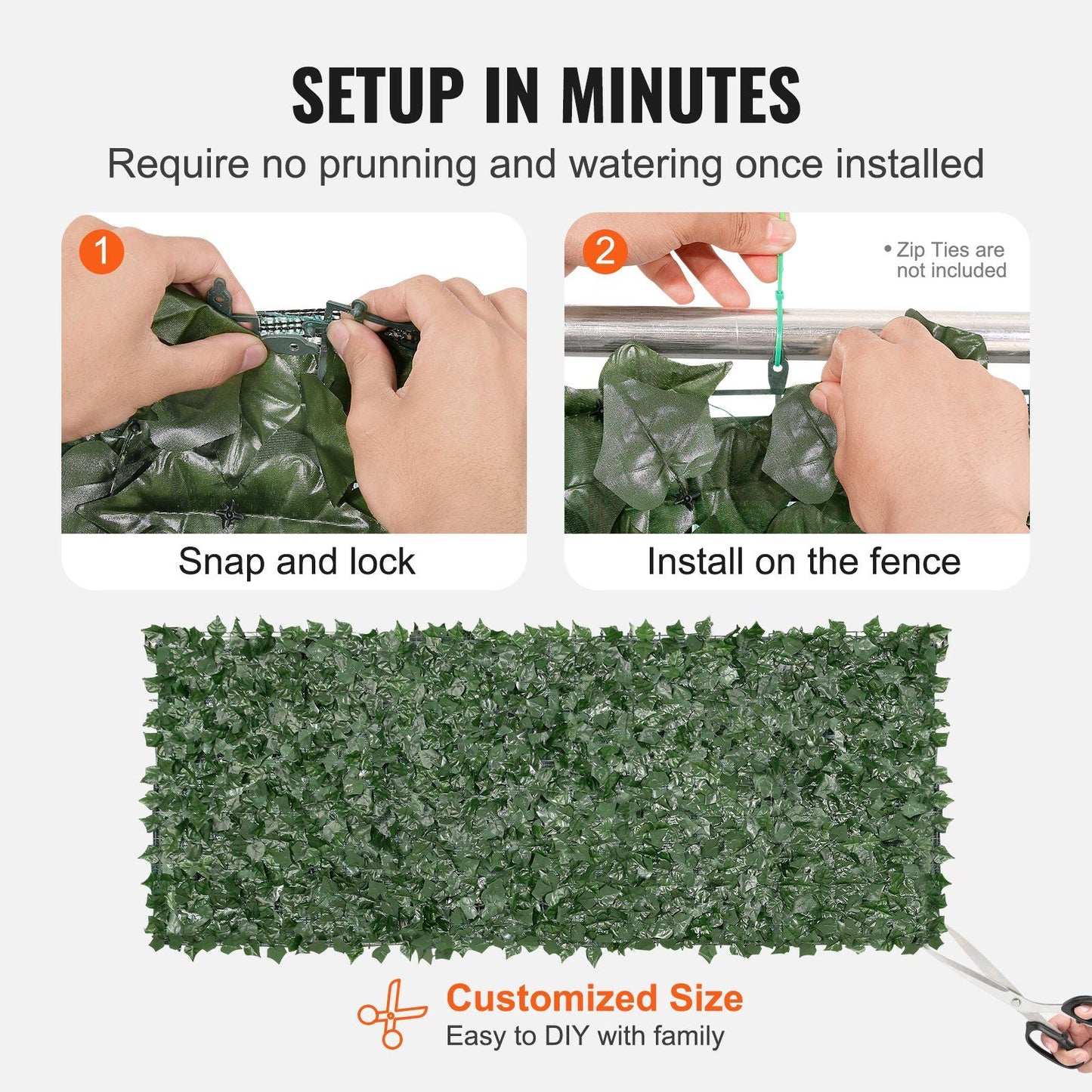 SETUP IN MINUTES
Require no prunning and watering once installed

1
Snap and lock

2
• Zip Ties are not included
Install on the fence

Customized Size
Easy to DIY with family