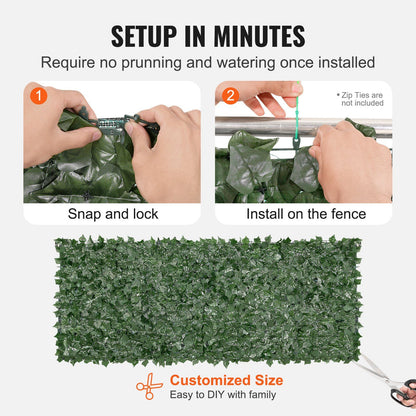 SETUP IN MINUTES
Require no prunning and watering once installed

1
Snap and lock

2
• Zip Ties are not included
Install on the fence

Customized Size
Easy to DIY with family