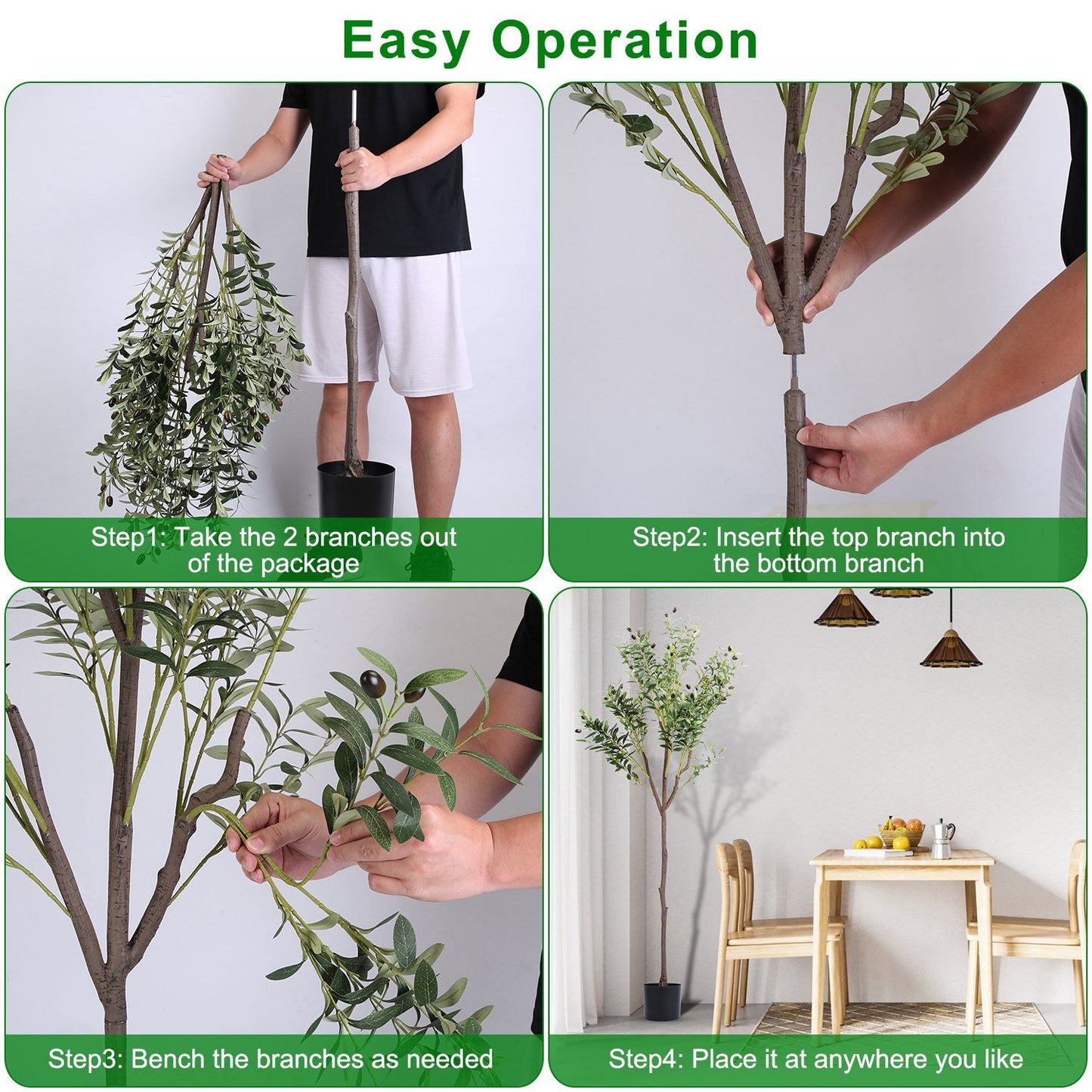 Easy Operation

Step1: Take the 2 branches out of the package

Step2: Insert the top branch into the bottom branch

Step3: Bench the branches as needed

Step4: Place it at anywhere you like