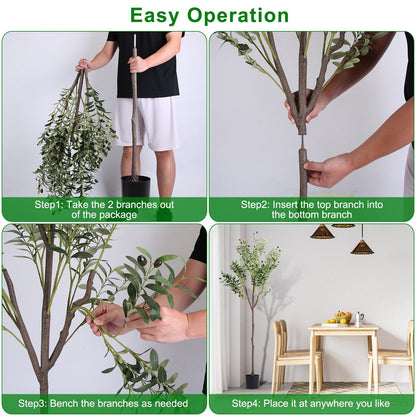 Easy Operation

Step1: Take the 2 branches out of the package

Step2: Insert the top branch into the bottom branch

Step3: Bench the branches as needed

Step4: Place it at anywhere you like