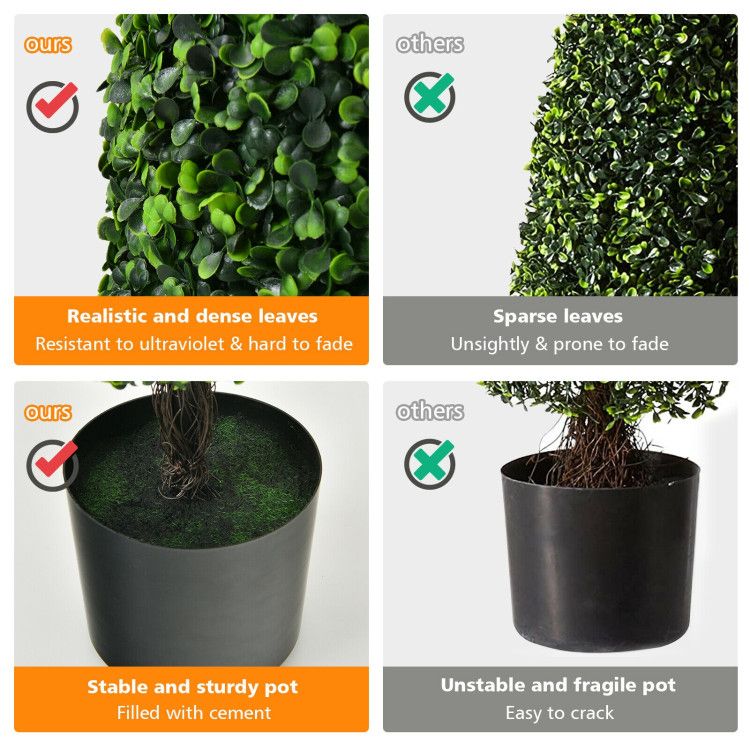 ours

Realistic and dense leaves
Resistant to ultraviolet & hard to fade

others

Sparse leaves
Unsightly & prone to fade

ours

Stable and sturdy pot
Filled with cement

others

Unstable and fragile pot
Easy to crack