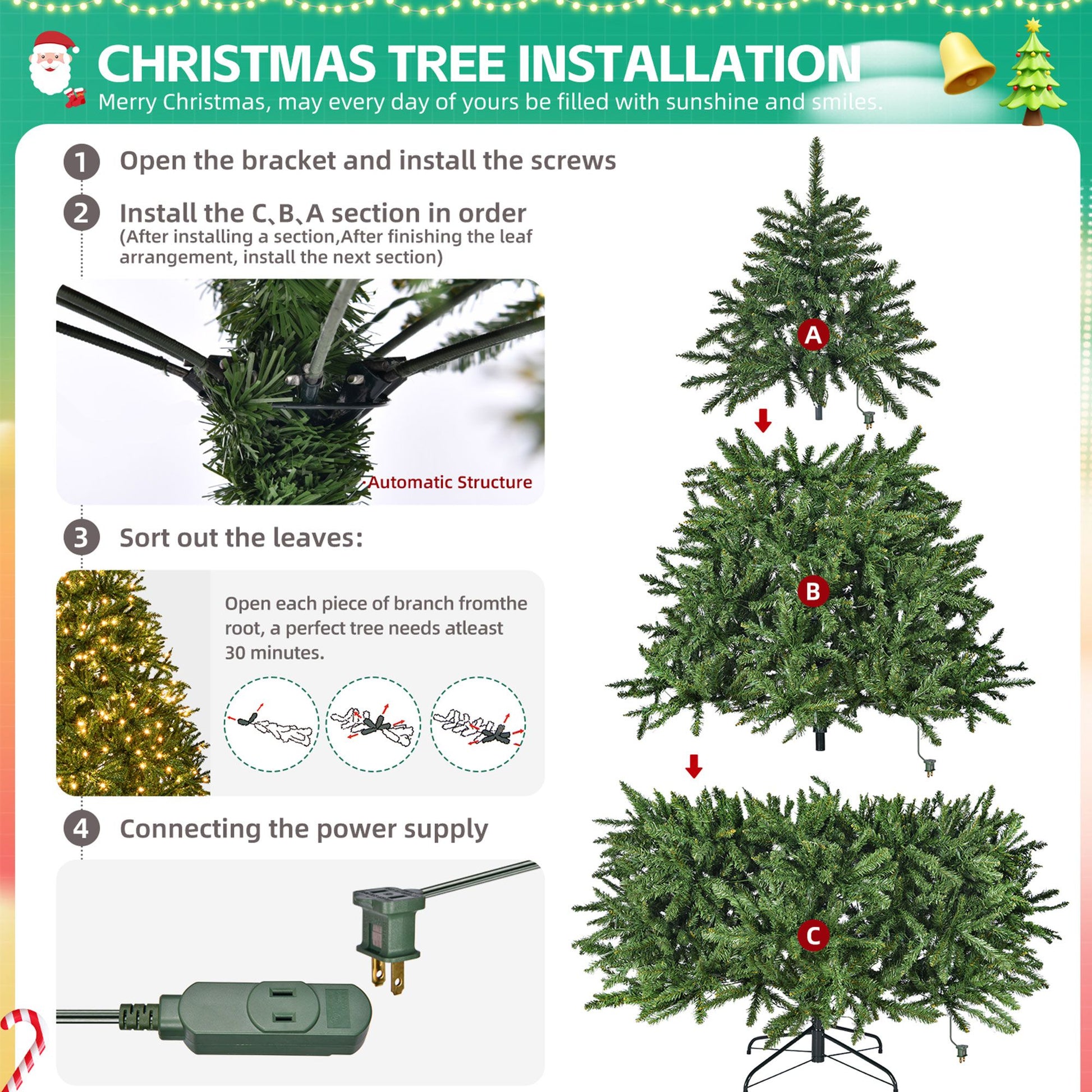 CHRISTMAS TREE INSTALLATION
Merry Christmas, may every day of yours be filled with sunshine and smiles.

1 Open the bracket and install the screws

2 Install the C、B、A section in order
(After installing a section,After finishing the leaf arrangement, install the next section)

Automatic Structure

3 Sort out the leaves:

Open each piece of branch fromthe root, a perfect tree needs atleast 30 minutes.

4 Connecting the power supply

A

B

C