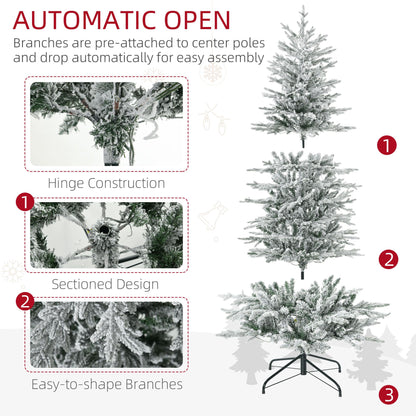 AUTOMATIC OPEN

Branches are pre-attached to center poles and drop automatically for easy assembly

Hinge Construction

1

Sectioned Design

2

Easy-to-shape Branches

1

2

3