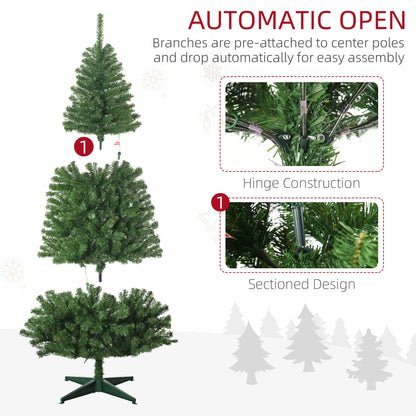 AUTOMATIC OPEN
Branches are pre-attached to center poles and drop automatically for easy assembly

1

Hinge Construction

1

Sectioned Design