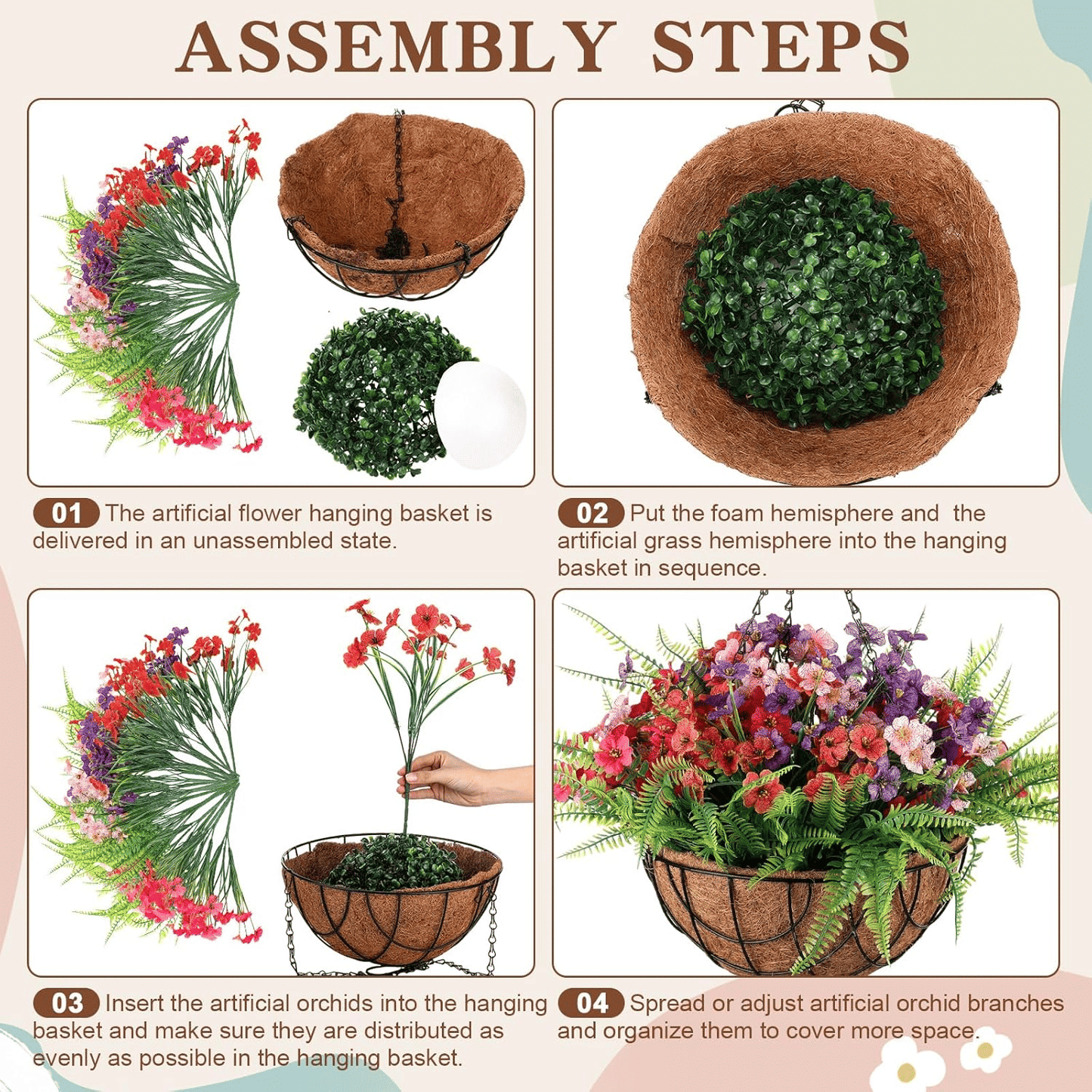 ASSEMBLY STEPS

01 The artificial flower hanging basket is delivered in an unassembled state.

02 Put the foam hemisphere and the artificial grass hemisphere into the hanging basket in sequence.

03 Insert the artificial orchids into the hanging basket and make sure they are distributed as evenly as possible in the hanging basket.

04 Spread or adjust artificial orchid branches and organize them to cover more space.