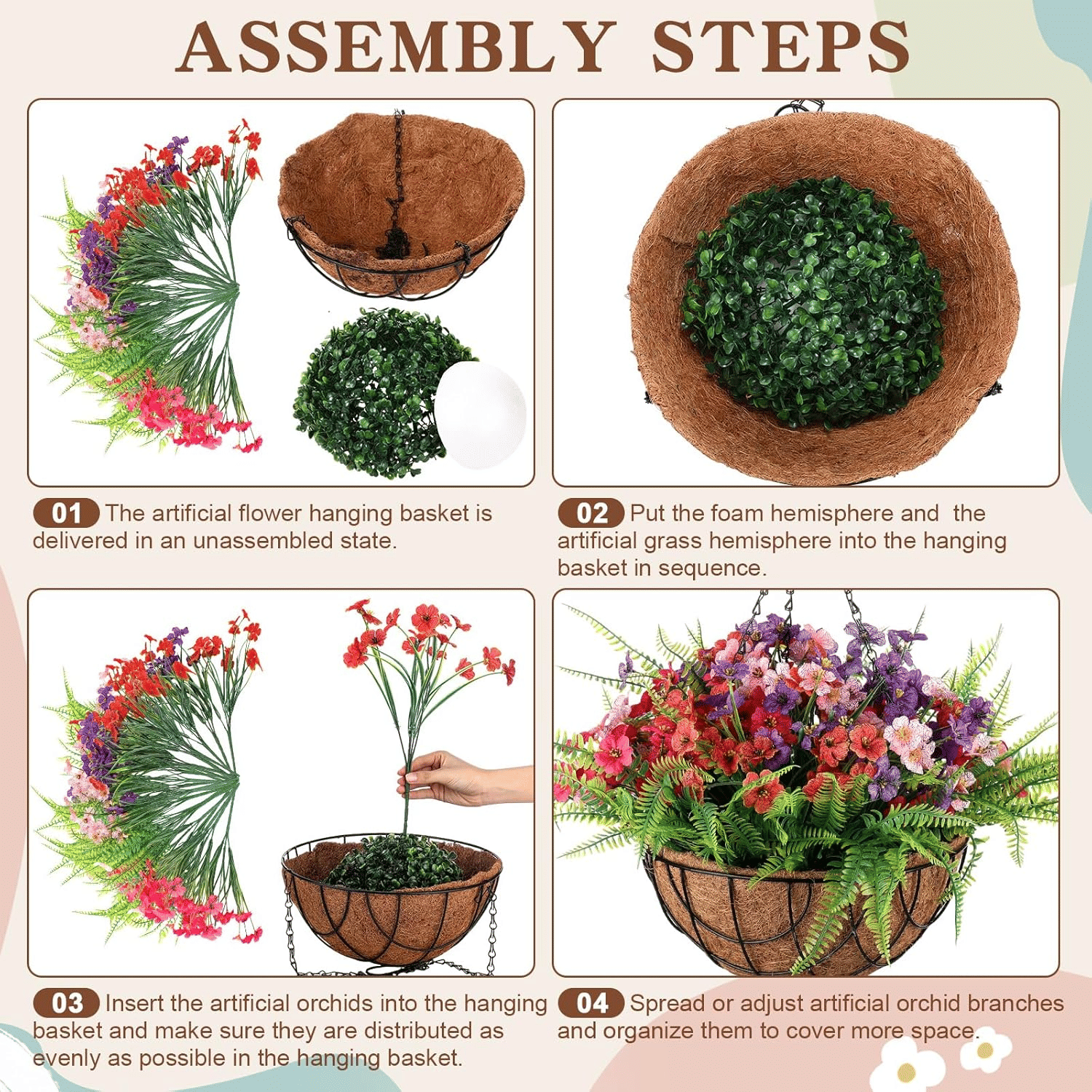 ASSEMBLY STEPS

01 The artificial flower hanging basket is delivered in an unassembled state.

02 Put the foam hemisphere and the artificial grass hemisphere into the hanging basket in sequence.

03 Insert the artificial orchids into the hanging basket and make sure they are distributed as evenly as possible in the hanging basket.

04 Spread or adjust artificial orchid branches and organize them to cover more space.