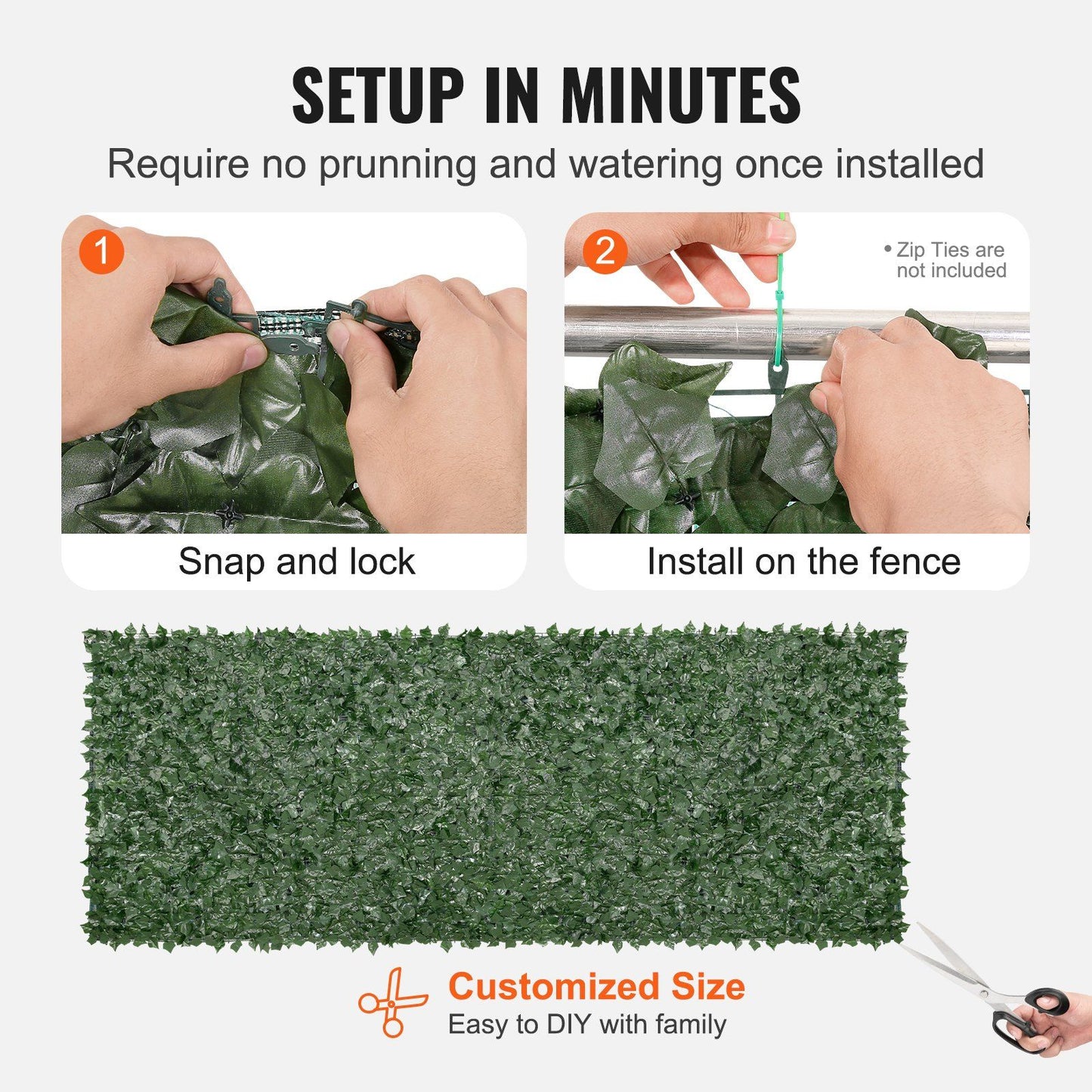 SETUP IN MINUTES

Require no prunning and watering once installed

1

Snap and lock

2

• Zip Ties are not included

Install on the fence

Customized Size

Easy to DIY with family