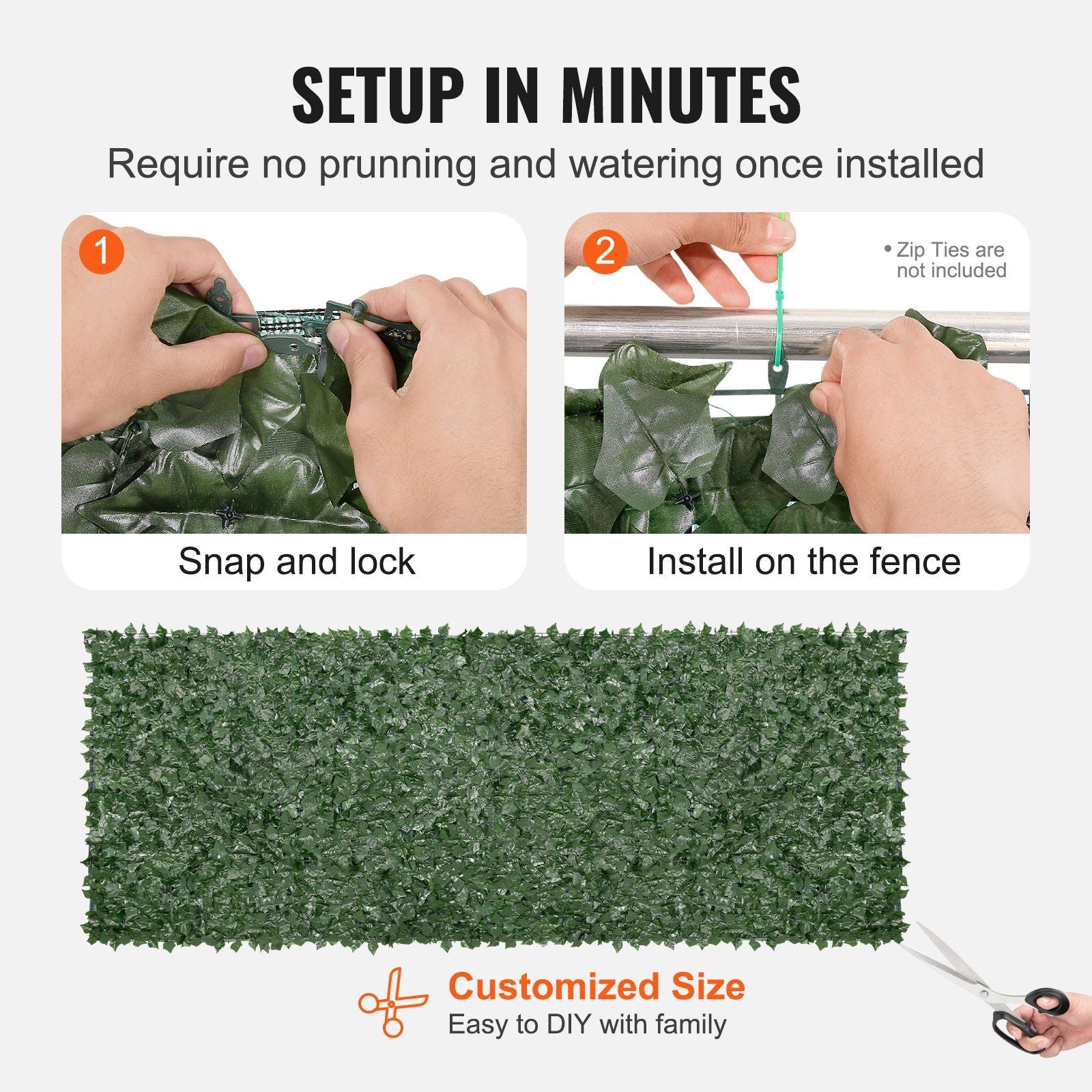 SETUP IN MINUTES

Require no prunning and watering once installed

1

Snap and lock

2

• Zip Ties are not included

Install on the fence

Customized Size

Easy to DIY with family