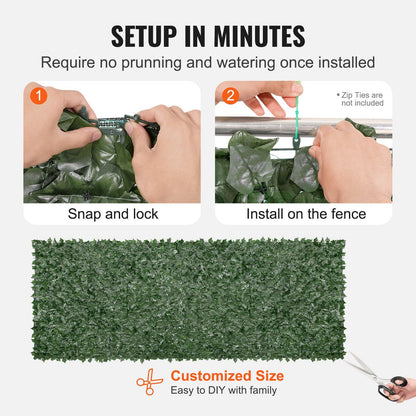 SETUP IN MINUTES

Require no prunning and watering once installed

1

Snap and lock

2

• Zip Ties are not included

Install on the fence

Customized Size

Easy to DIY with family