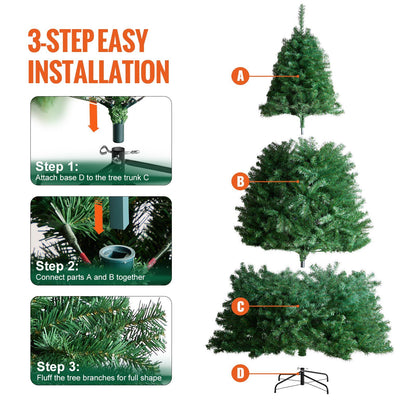 3-STEP EASY INSTALLATION

Step 1:
Attach base D to the tree trunk C

Step 2:
Connect parts A and B together

Step 3:
Fluff the tree branches for full shape

A

B

C

D