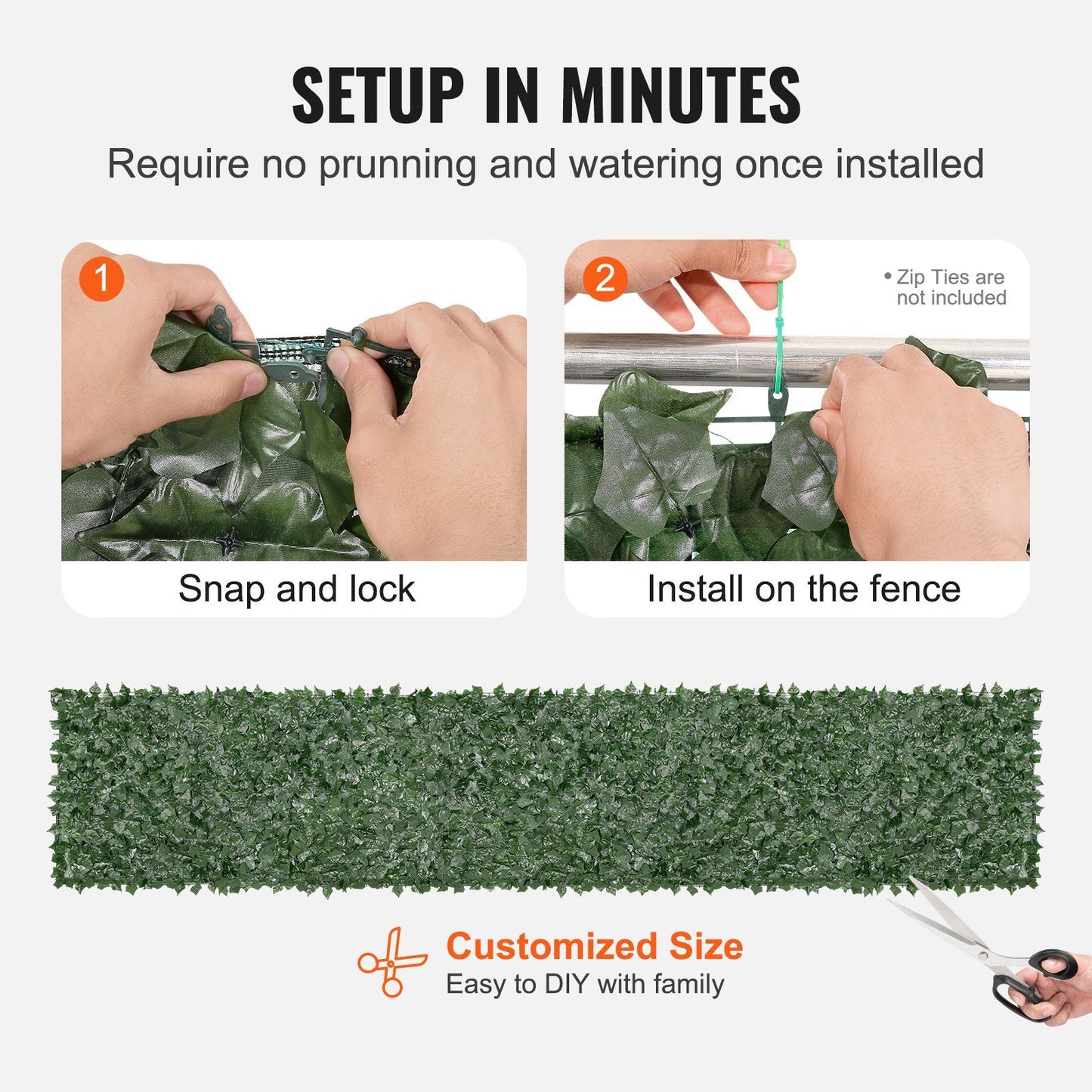 SETUP IN MINUTES
Require no prunning and watering once installed

1
Snap and lock

2
• Zip Ties are not included
Install on the fence

Customized Size
Easy to DIY with family