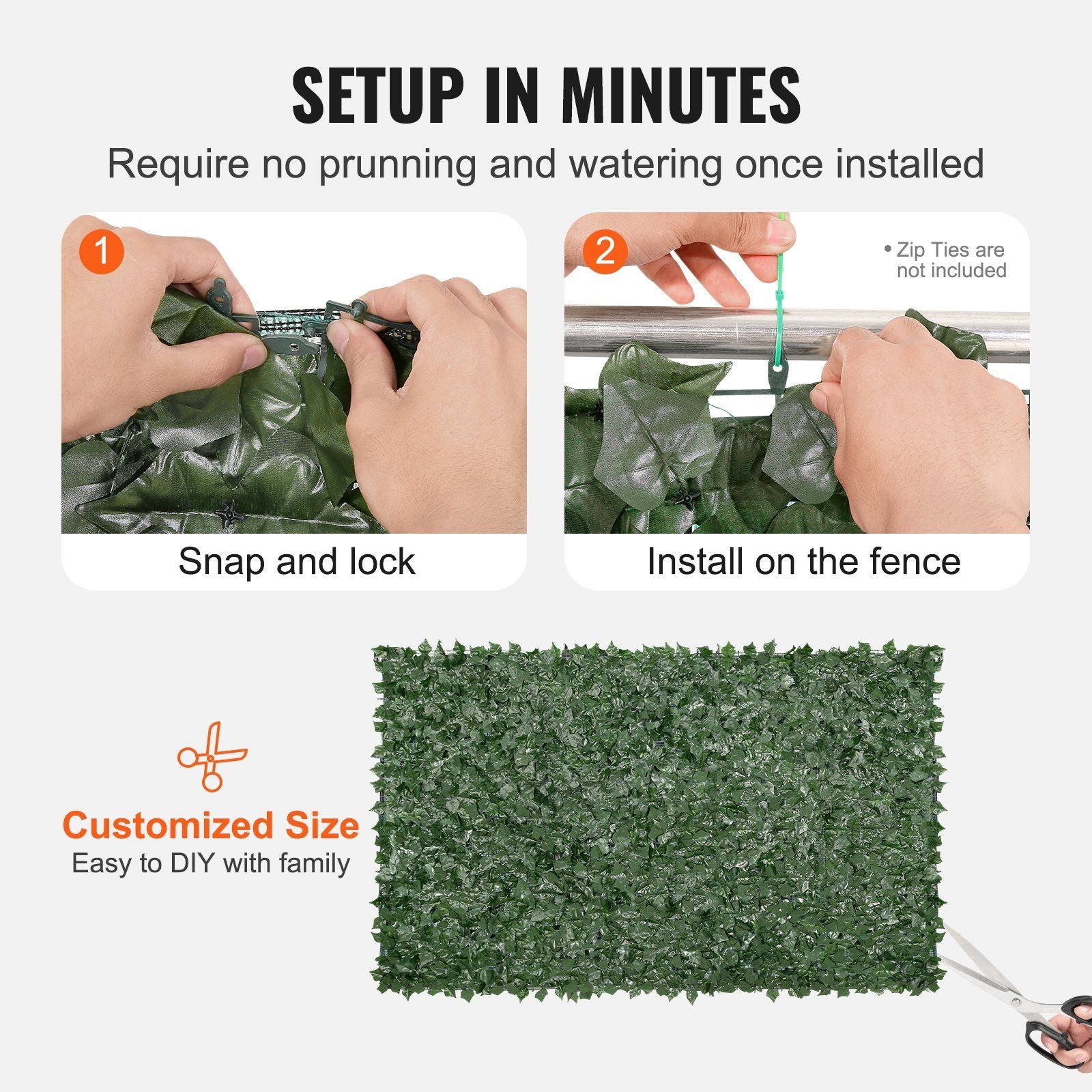 SETUP IN MINUTES

Require no prunning and watering once installed

1

Snap and lock

2

• Zip Ties are not included

Install on the fence

Customized Size

Easy to DIY with family